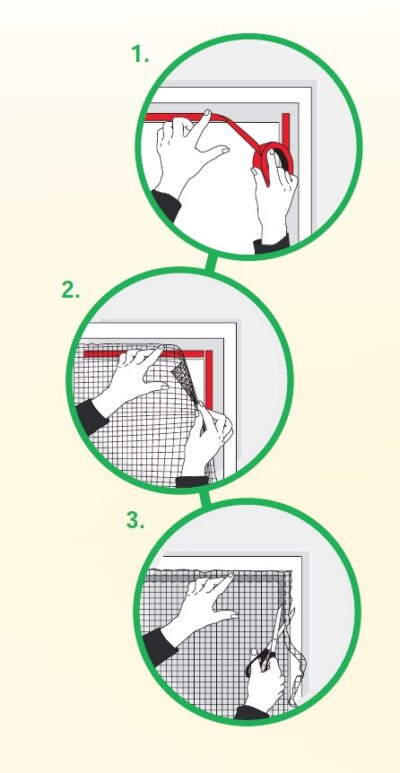 1.

2.

3.