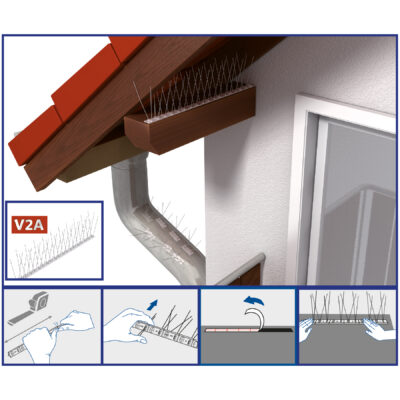 V2A